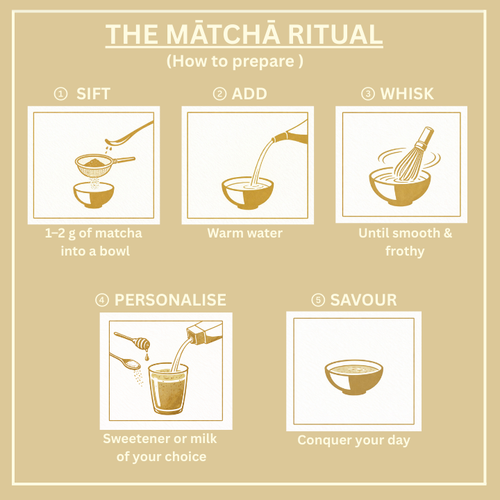 THE MĀTCHĀ RITUAL
(How to prepare )

① SIFT
1–2 g of matcha into a bowl

② ADD
Warm water

③ WHISK
Until smooth & frothy

④ PERSONALISE
Sweetener or milk of your choice

⑤ SAVOUR
Conquer your day