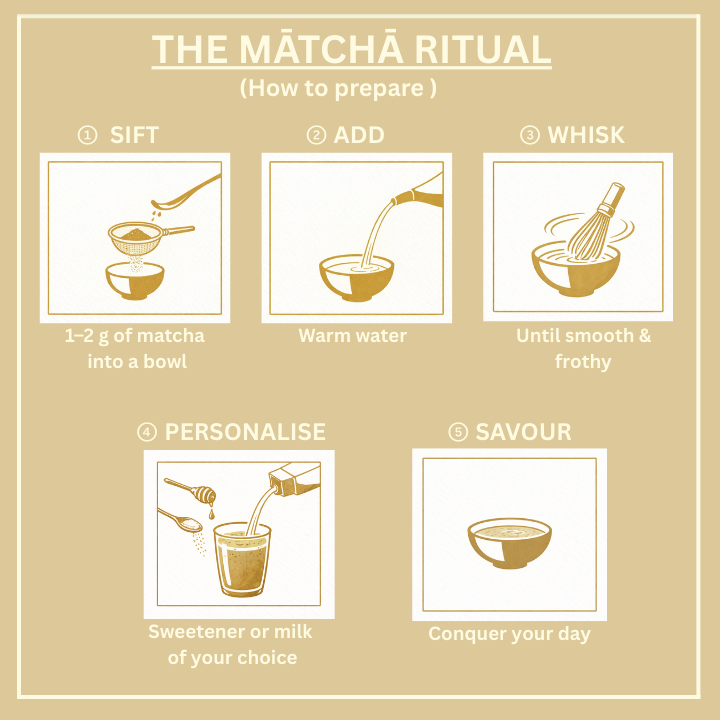 THE MĀTCHĀ RITUAL
(How to prepare )

① SIFT
1–2 g of matcha into a bowl

② ADD
Warm water

③ WHISK
Until smooth & frothy

④ PERSONALISE
Sweetener or milk of your choice

⑤ SAVOUR
Conquer your day